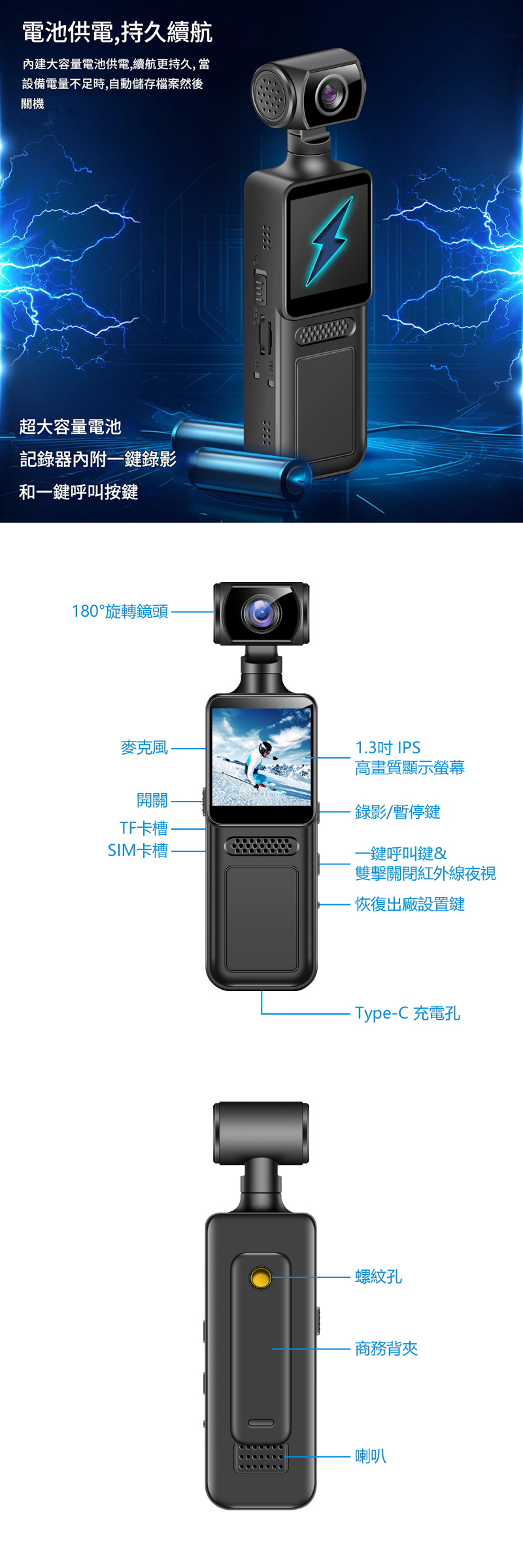 電池供電,持久續航

內建大容量電池供電,續航更持久, 當設備電量不足時,自動儲存檔案然後關機

超大容量電池
記錄器內附一鍵錄影
和一鍵呼叫按鍵

180°旋轉鏡頭

麥克風

開關

TF卡槽

SIM卡槽

1.3吋 IPS
高畫質顯示螢幕

錄影/暫停鍵

一鍵呼叫鍵&
雙擊關閉紅外線夜視

恢復出廠設置鍵

Type-C 充電孔

螺紋孔

商務背夾

喇叭