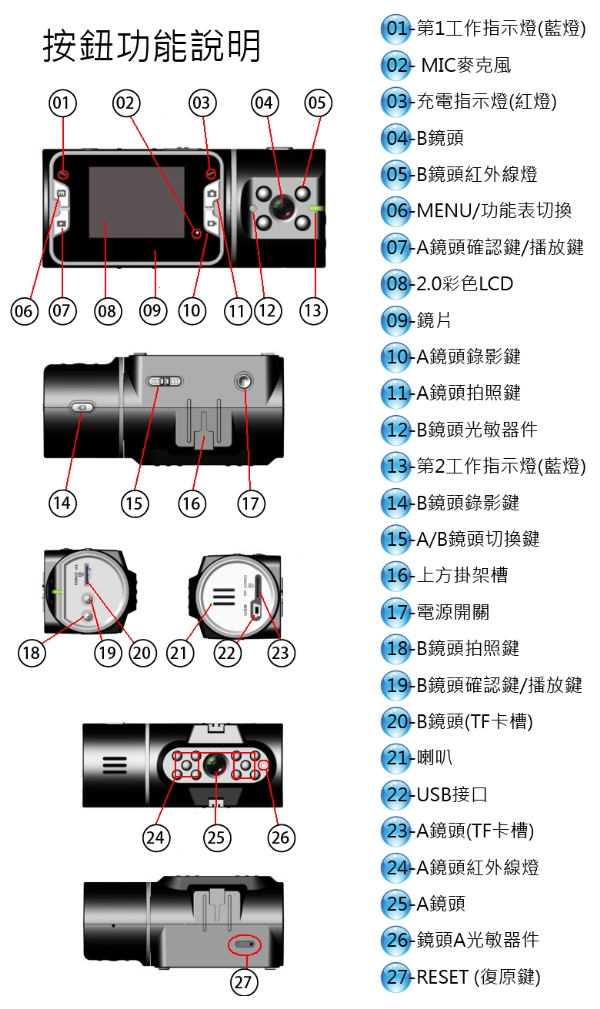 按鈕功能說明

01 02 03 04 05
06 07 08 09 10 11 12 13
14 15 16 17
18 19 20 21 22 23
24 25 26
27

01-第1工作指示燈(藍燈)
02- MIC麥克風
03-充電指示燈(紅燈)
04-B鏡頭
05-B鏡頭紅外線燈
06-MENU/功能表切換
07-A鏡頭確認鍵/播放鍵
08-2.0彩色LCD
09-鏡片
10-A鏡頭錄影鍵
11-A鏡頭拍照鍵
12-B鏡頭光敏器件
13-第2工作指示燈(藍燈)
14-B鏡頭錄影鍵
15-A/B鏡頭切換鍵
16-上方掛架槽
17-電源開關
18-B鏡頭拍照鍵
19-B鏡頭確認鍵/播放鍵
20-B鏡頭(TF卡槽)
21-喇叭
22-USB接口
23-A鏡頭(TF卡槽)
24-A鏡頭紅外線燈
25-A鏡頭
26-鏡頭A光敏器件
27-RESET (復原鍵)