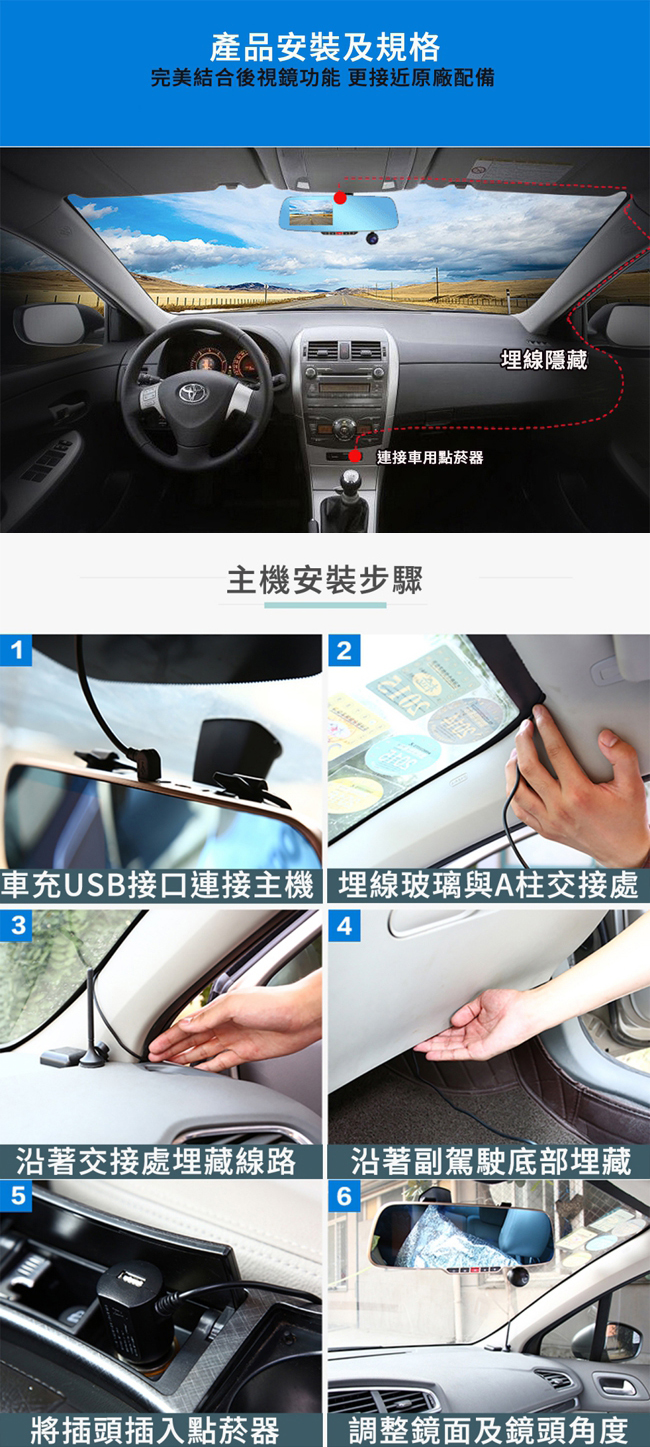 產品安裝及規格
完美結合後視鏡功能 更接近原廠配備

埋線隱藏

連接車用點菸器

主機安裝步驟

1
車充USB接口連接主機

2
埋線玻璃與A柱交接處

3
沿著交接處埋藏線路

4
沿著副駕駛底部埋藏

5
將插頭插入點菸器

6
調整鏡面及鏡頭角度